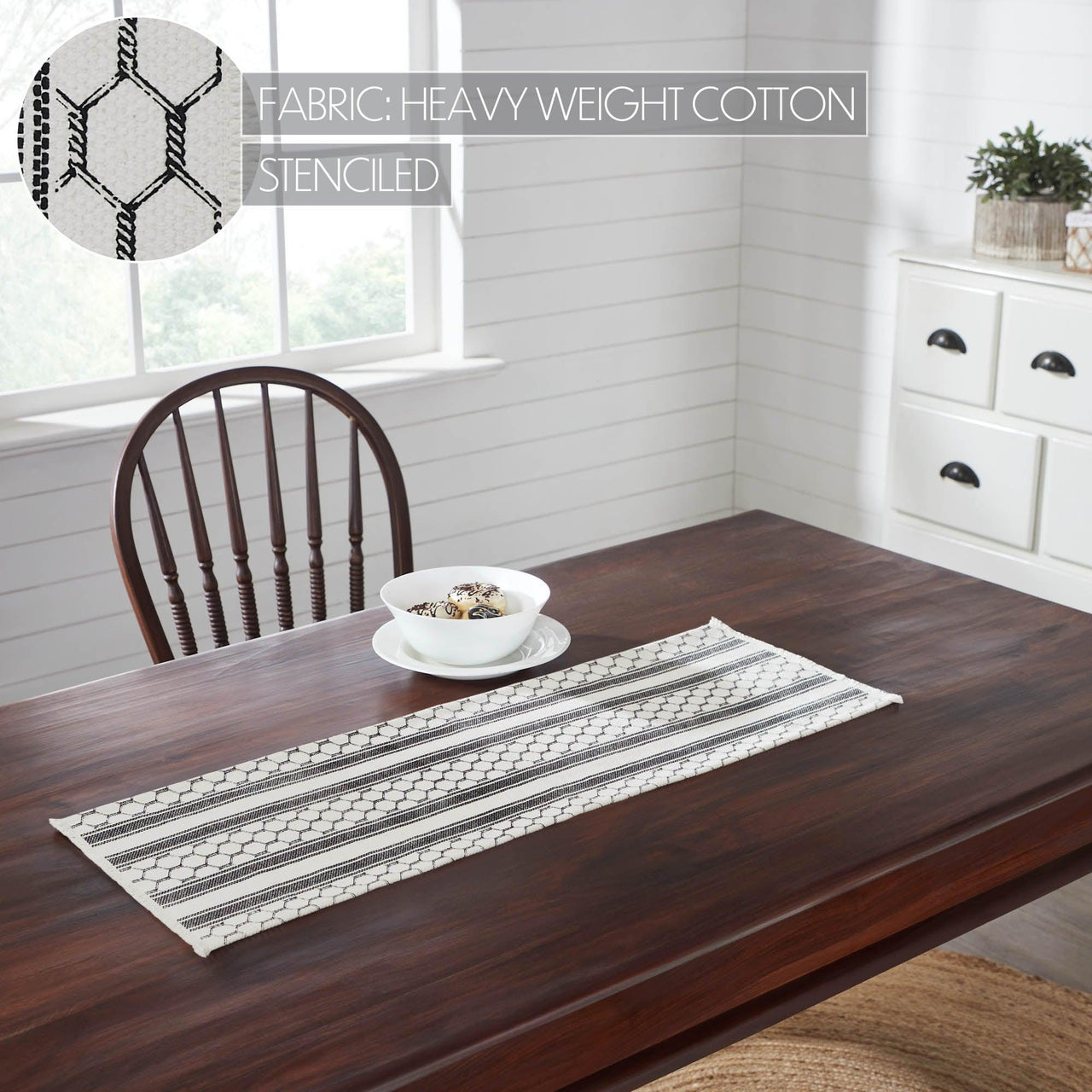 FABRIC: HEAVY WEIGHT COTTON
STENCILED