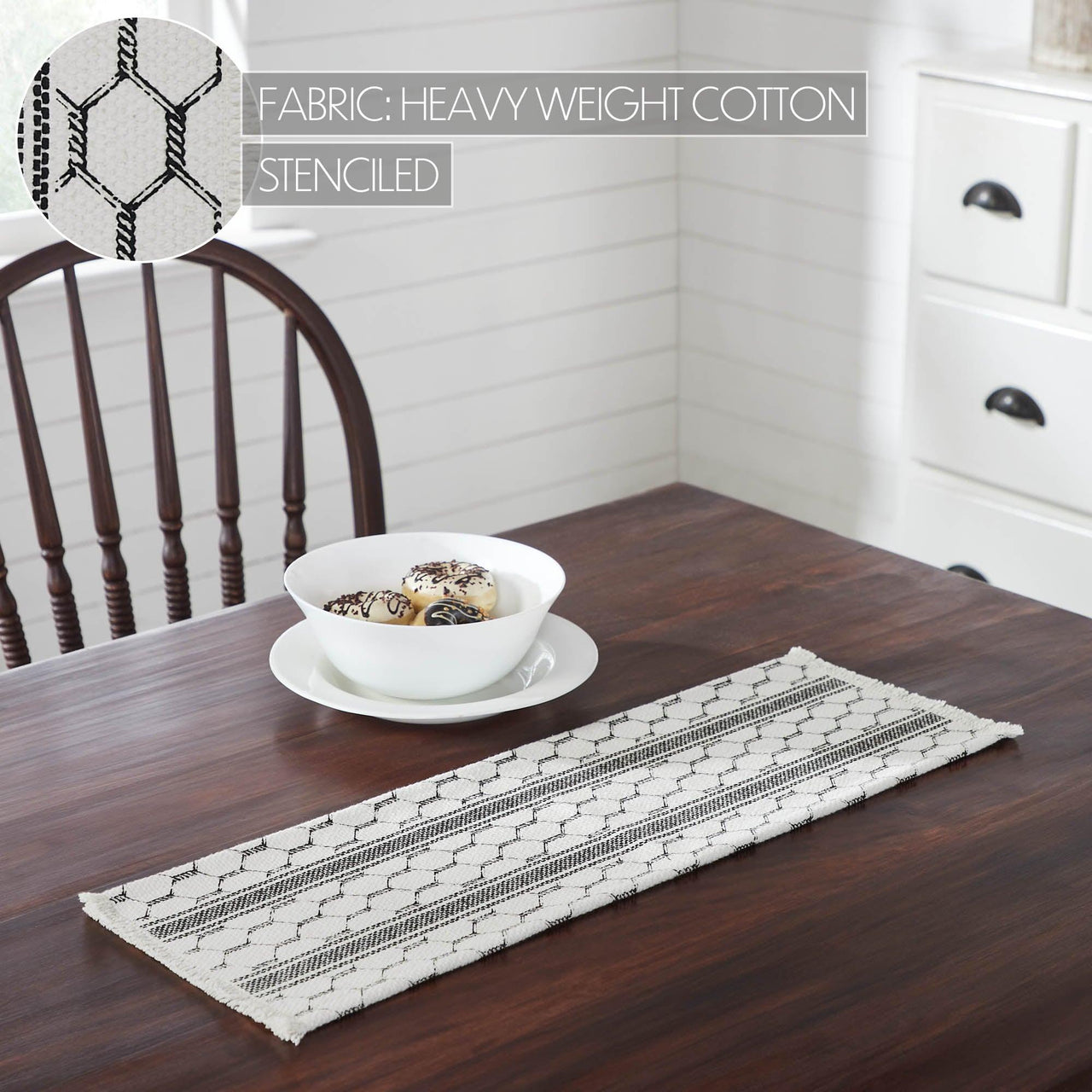 FABRIC: HEAVY WEIGHT COTTON
STENCILED