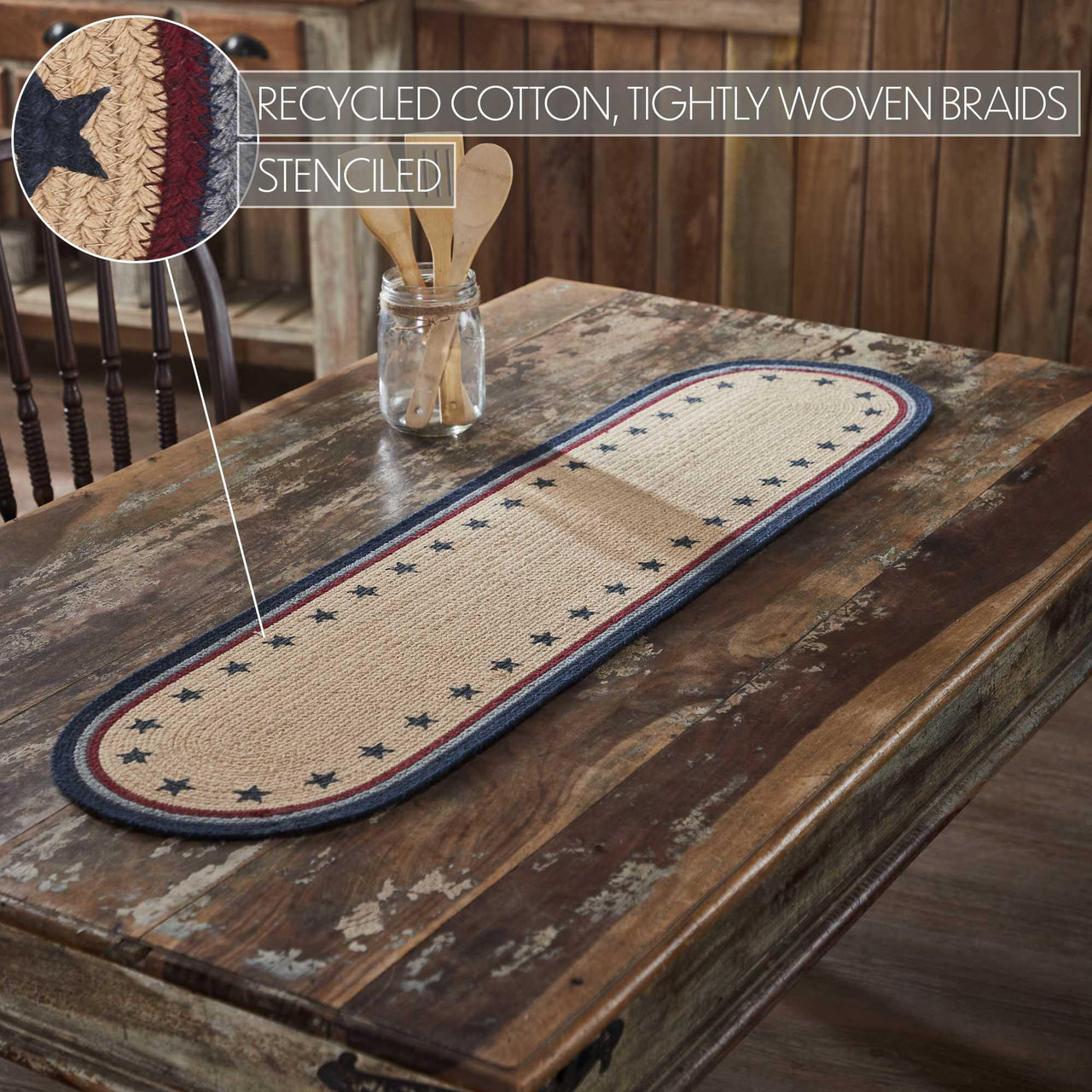 RECYCLED COTTON, TIGHTLY WOVEN BRAIDS

STENCILED