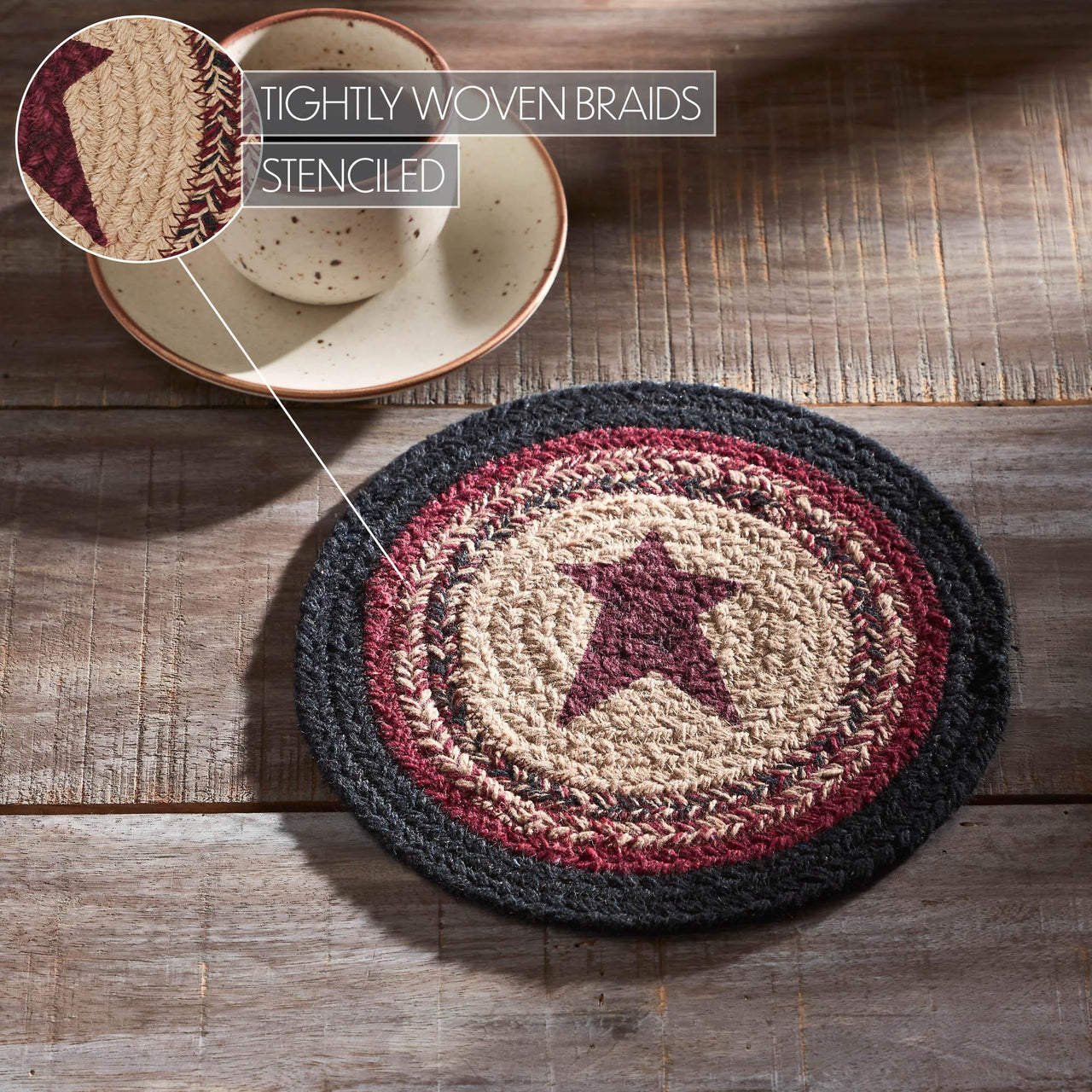 TIGHTLY WOVEN BRAIDS
STENCILED