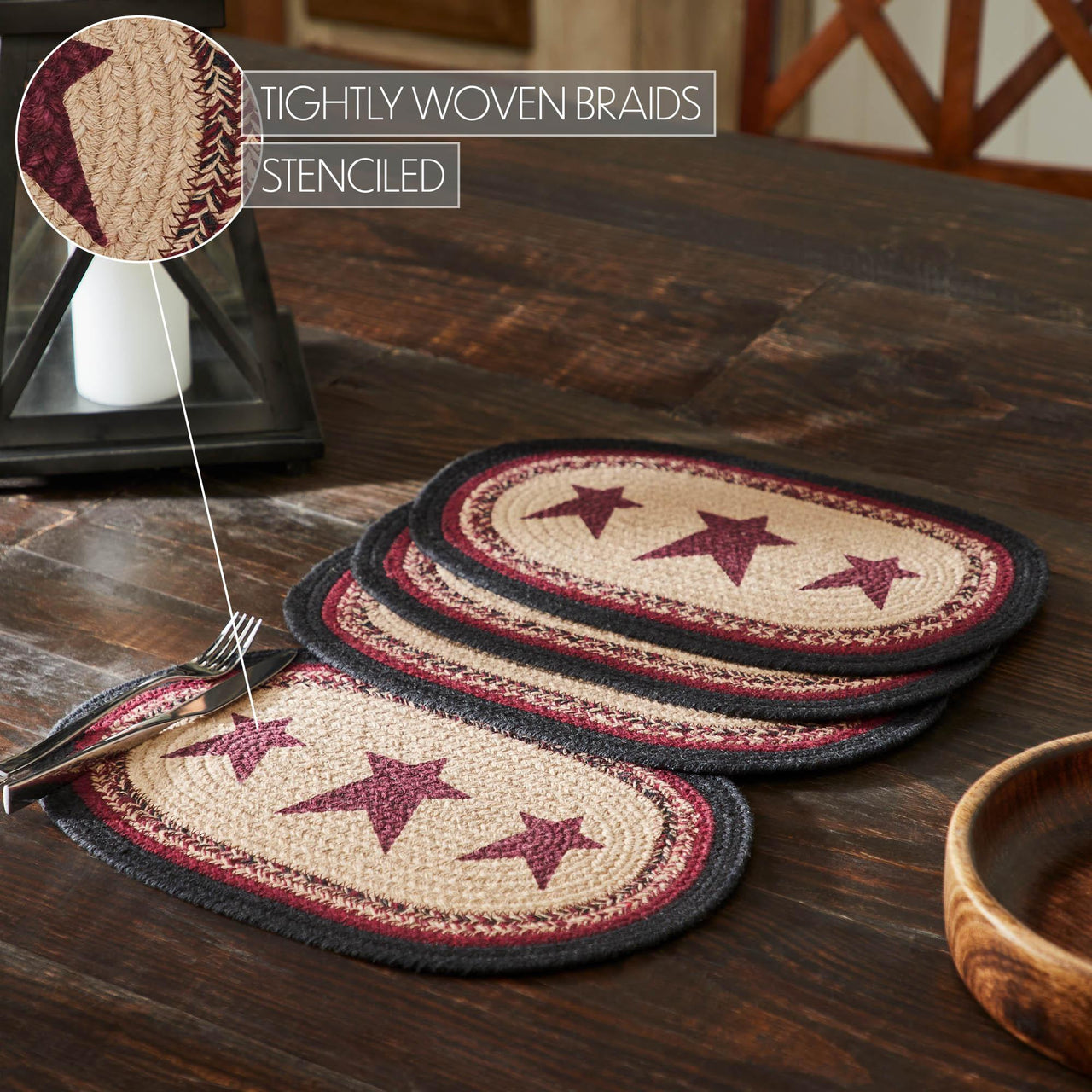 TIGHTLY WOVEN BRAIDS
STENCILED