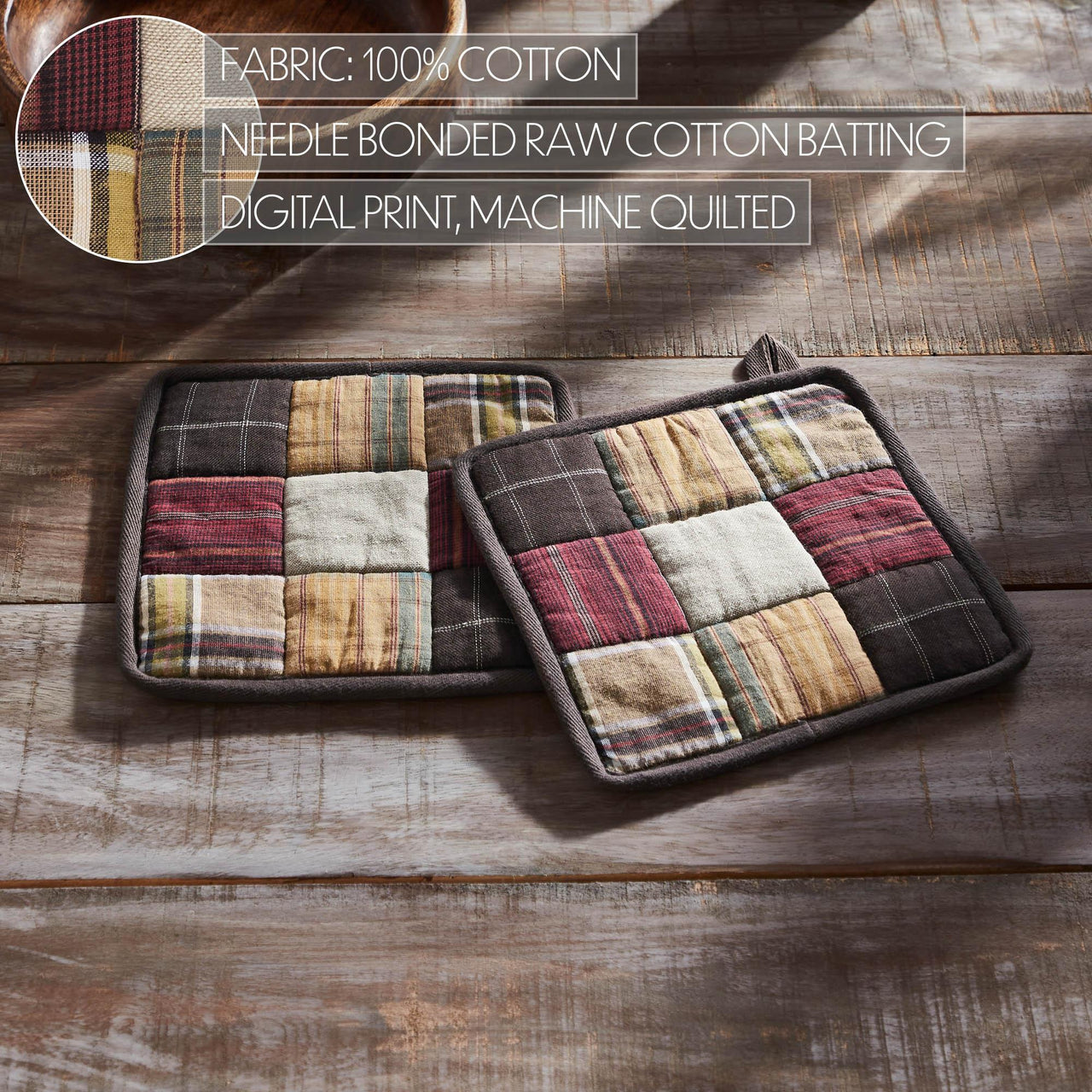 FABRIC: 100% COTTON

NEEDLE BONDED RAW COTTON BATTING

DIGITAL PRINT, MACHINE QUILTED