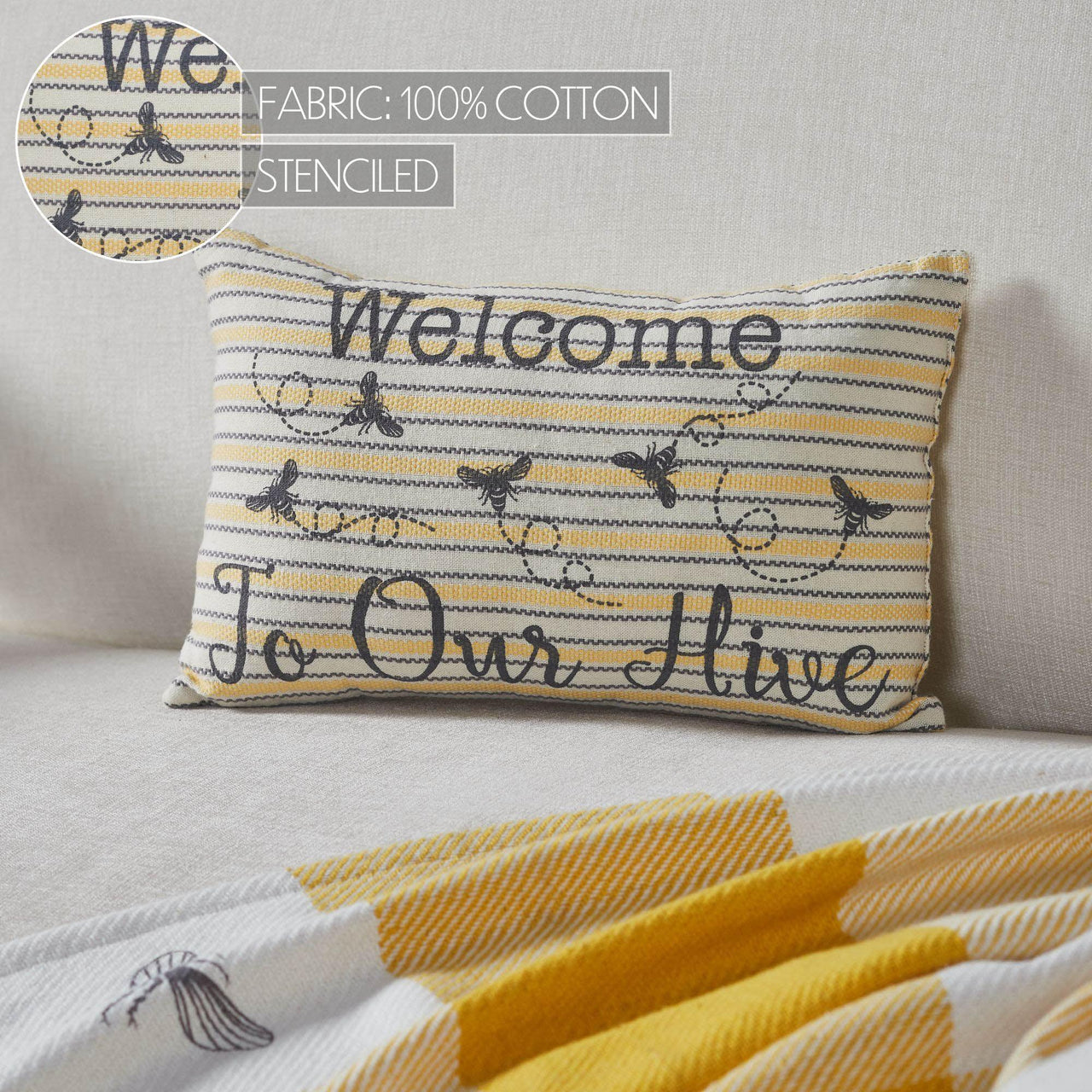 We

FABRIC: 100% COTTON

STENCILED

Welcome

To Our Hive