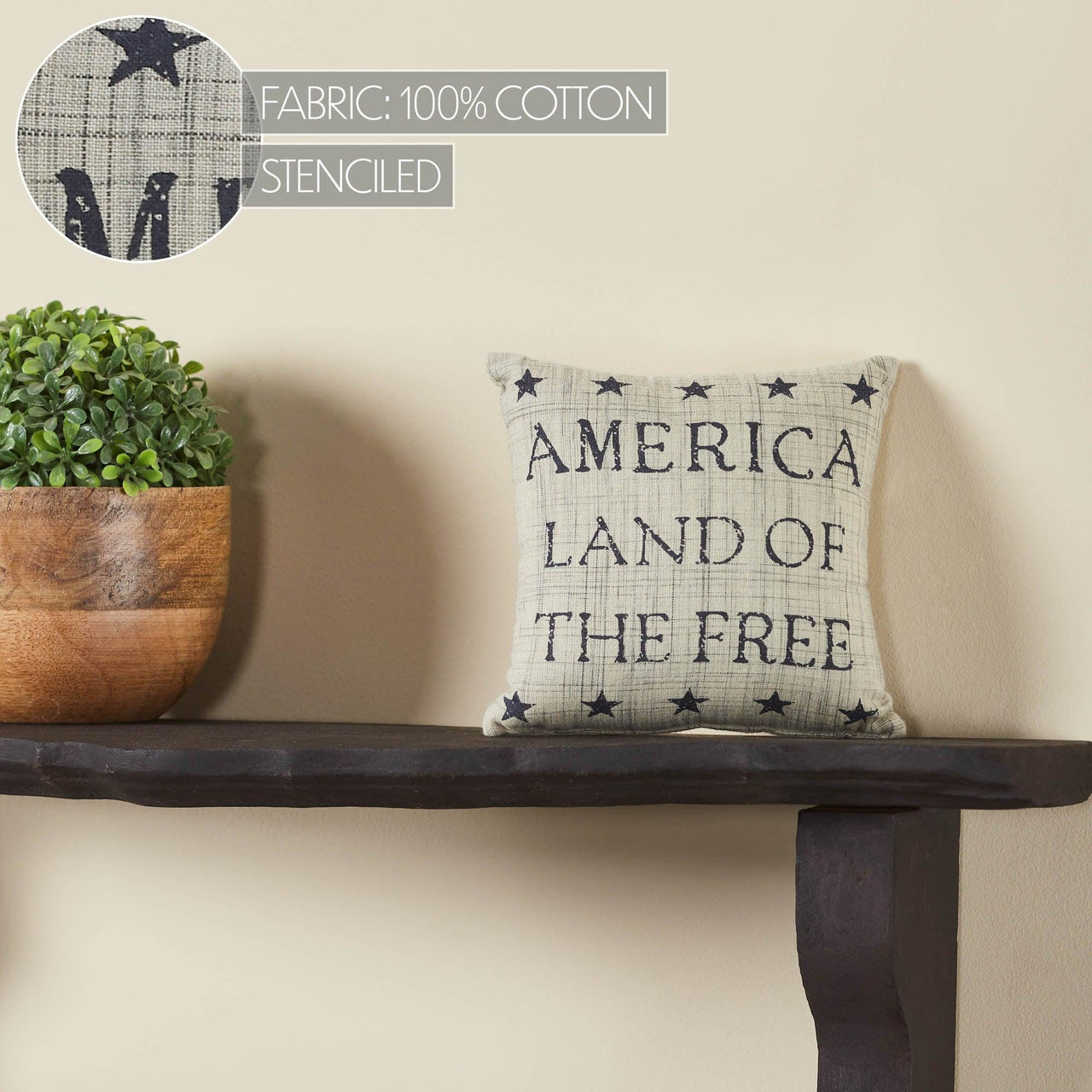 FABRIC: 100% COTTON
STENCILED

AMERICA
LAND OF
THE FREE