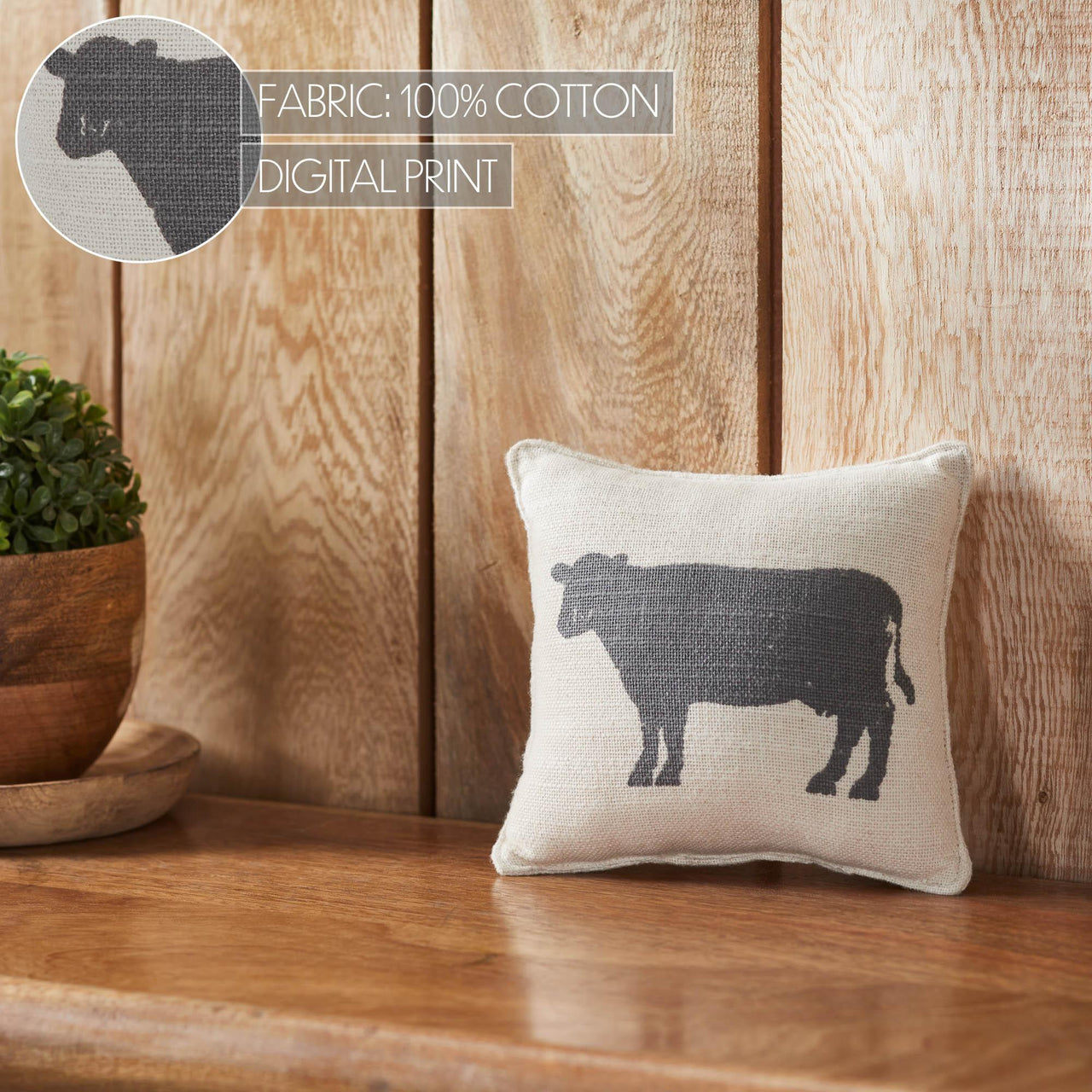 FABRIC: 100% COTTON

DIGITAL PRINT